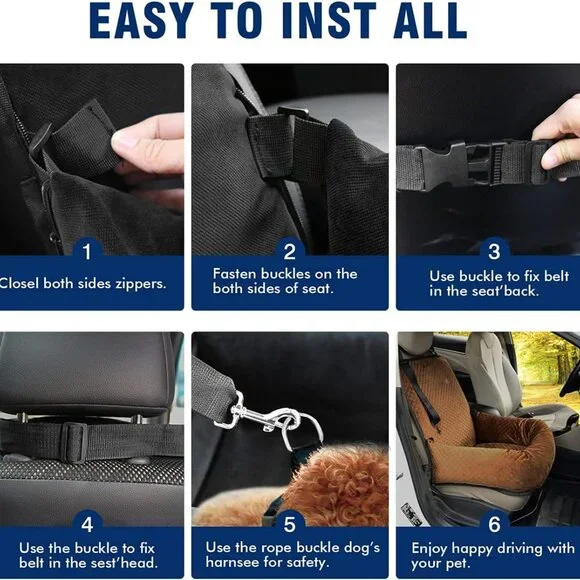 EASY TO INST ALL

1
Closel both sides zippers.

2
Fasten buckles on the both sides of seat.

3
Use buckle to fix belt in the seat'back.

4
Use the buckle to fix belt in the sest'head.

5
Use the rope buckle dog's harnsee for safety.

6
Enjoy happy driving with your pet.